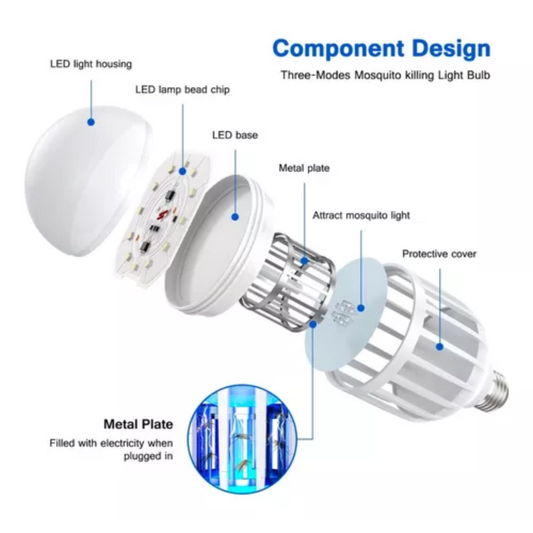 Component Design
Three-Modes Mosquito killing Light Bulb

LED light housing

LED lamp bead chip

LED base

Metal plate

Attract mosquito light

Protective cover

Metal Plate
Filled with electricity when plugged in