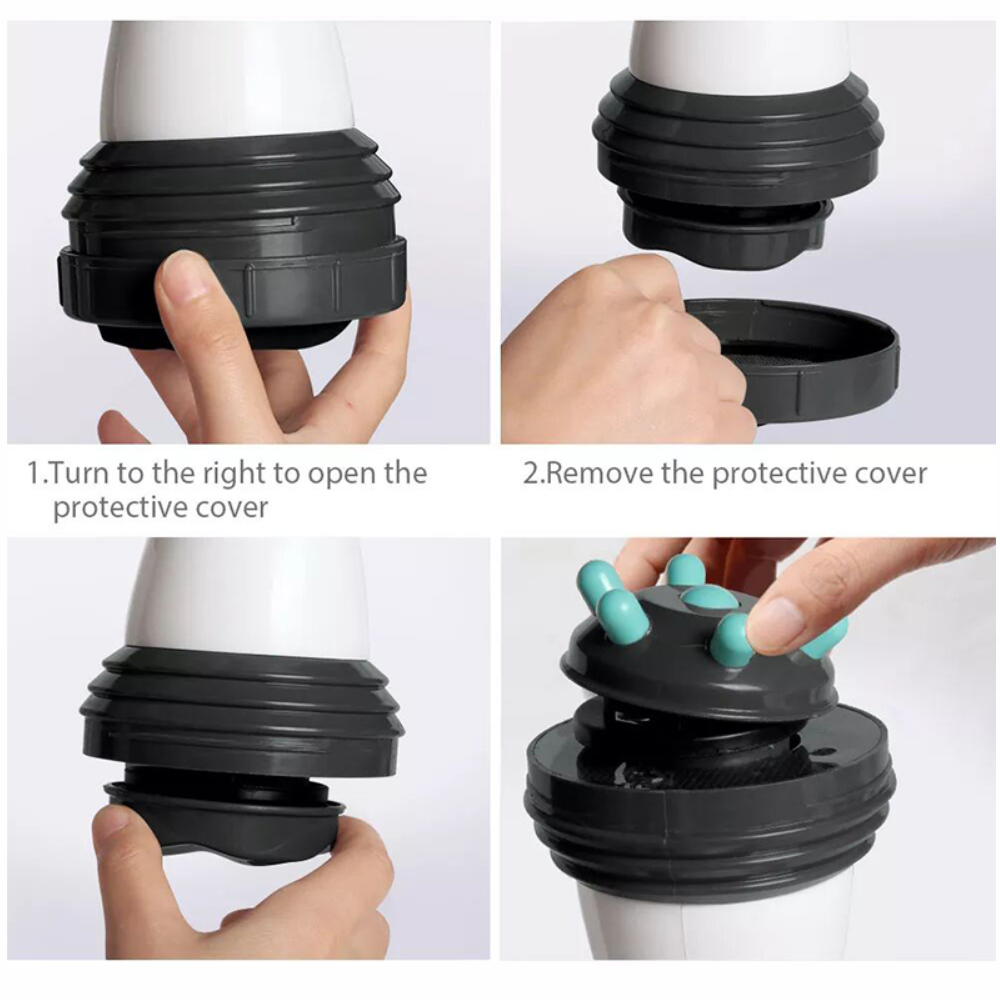 1.Turn to the right to open the protective cover

2.Remove the protective cover