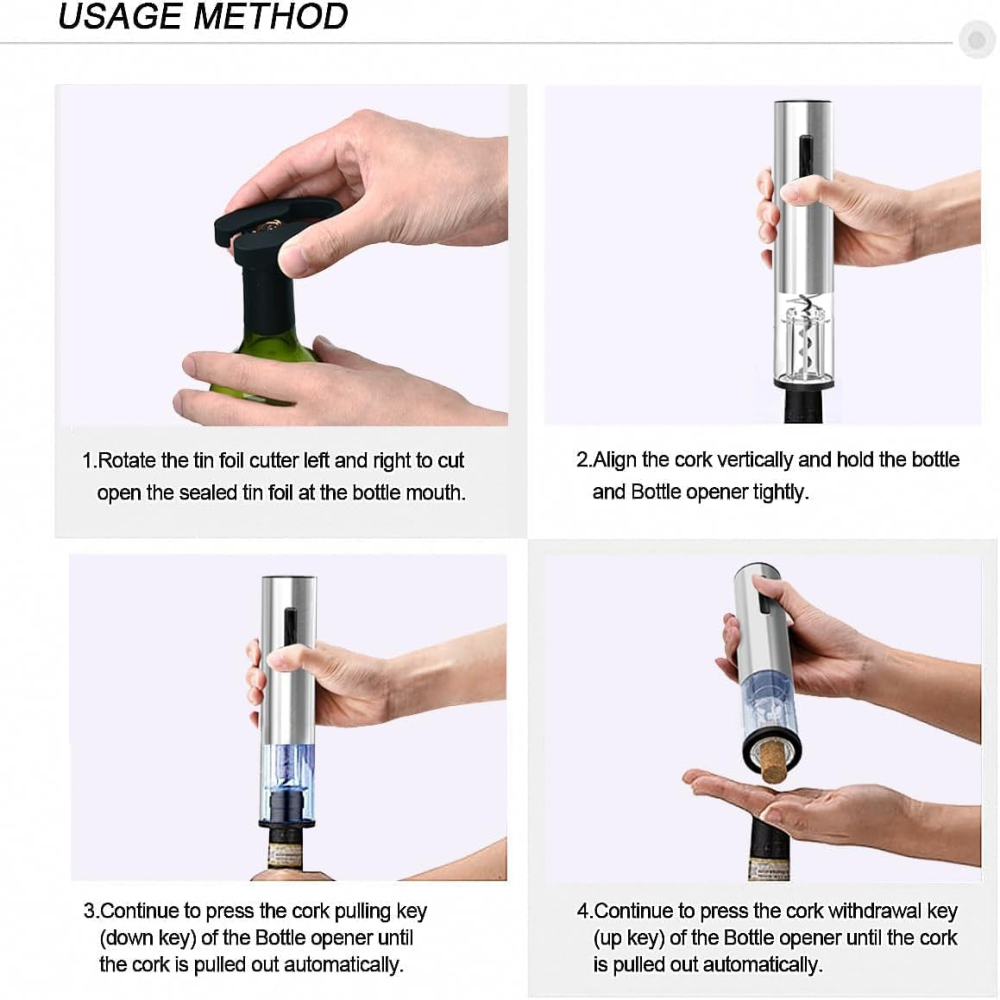 USAGE METHOD

1.Rotate the tin foil cutter left and right to cut open the sealed tin foil at the bottle mouth.

2.Align the cork vertically and hold the bottle and Bottle opener tightly.

3.Continue to press the cork pulling key (down key) of the Bottle opener until the cork is pulled out automatically.

4.Continue to press the cork withdrawal key (up key) of the Bottle opener until the cork is pulled out automatically.