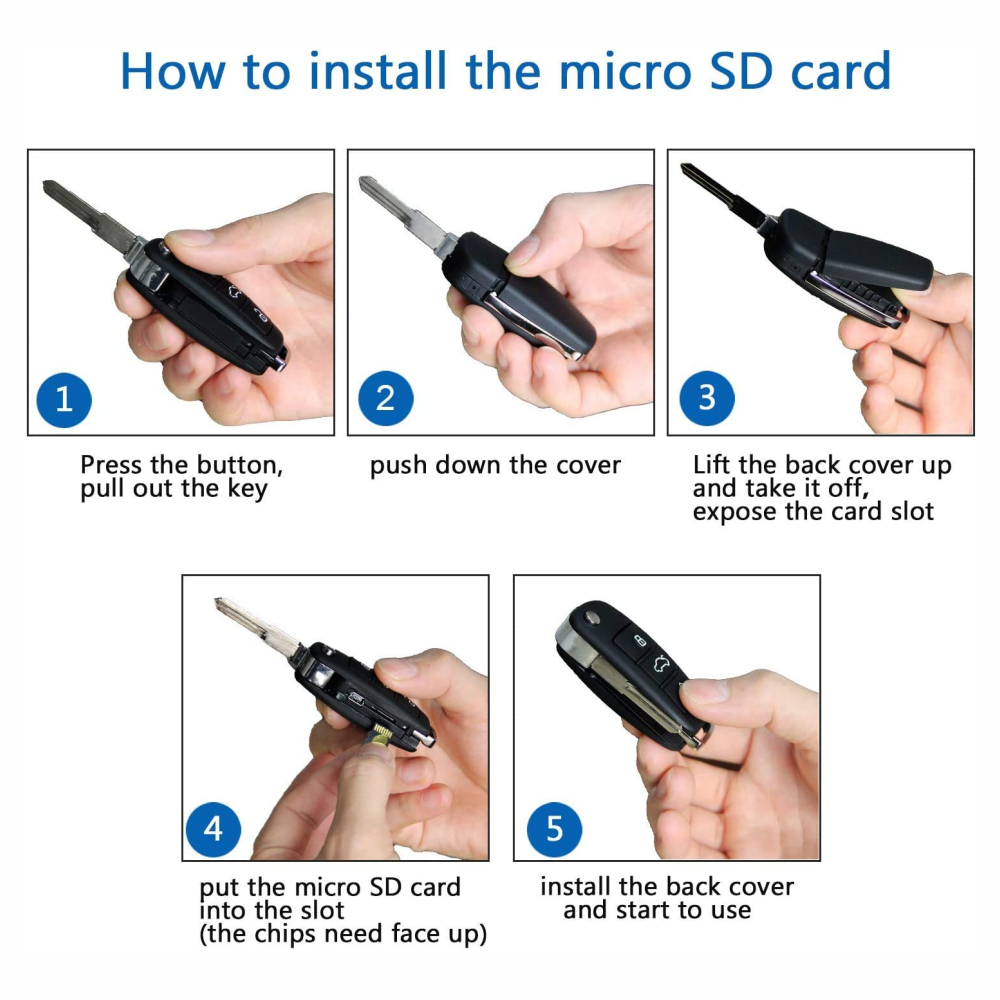 How to install the micro SD card

1

Press the button, pull out the key

2

push down the cover

3

Lift the back cover up and take it off, expose the card slot

4

put the micro SD card into the slot (the chips need face up)

5

install the back cover and start to use