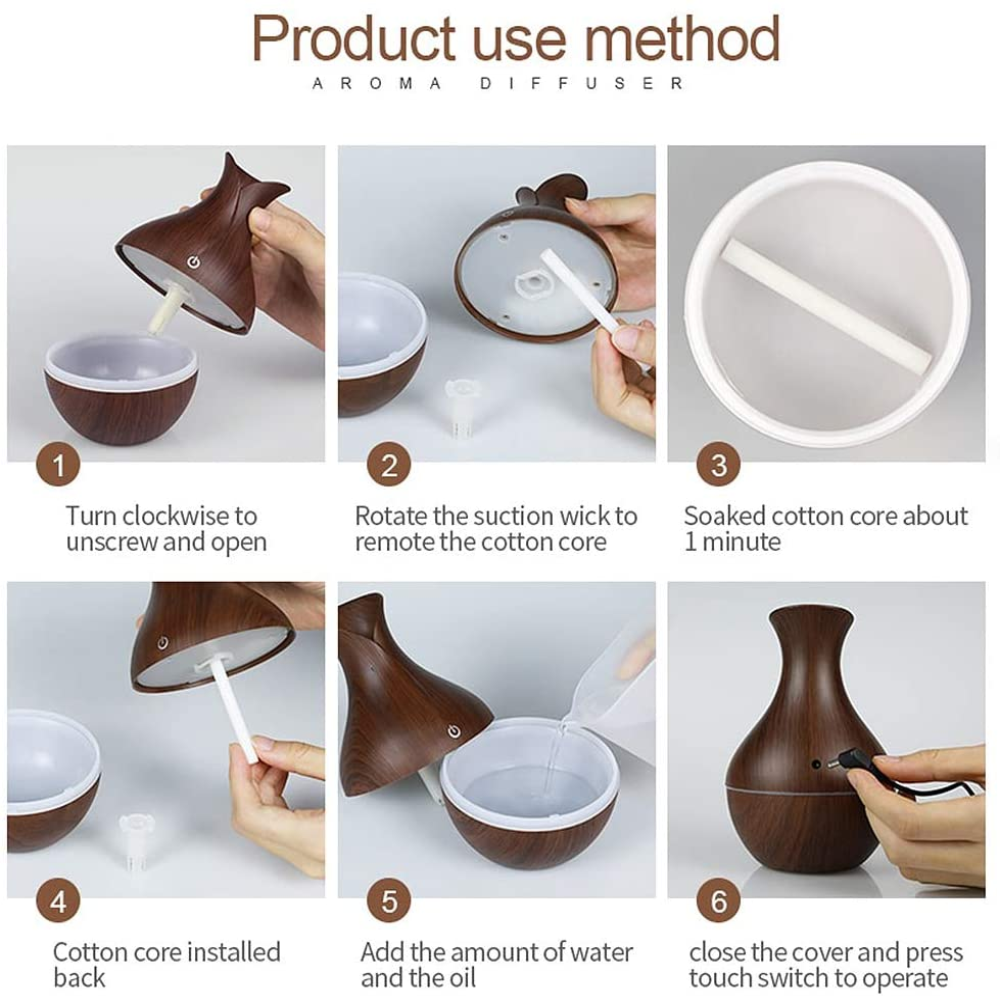 Product use method
AROMA DIFFUSER

1
Turn clockwise to unscrew and open

2
Rotate the suction wick to remote the cotton core

3
Soaked cotton core about 1 minute

4
Cotton core installed back

5
Add the amount of water and the oil

6
close the cover and press touch switch to operate