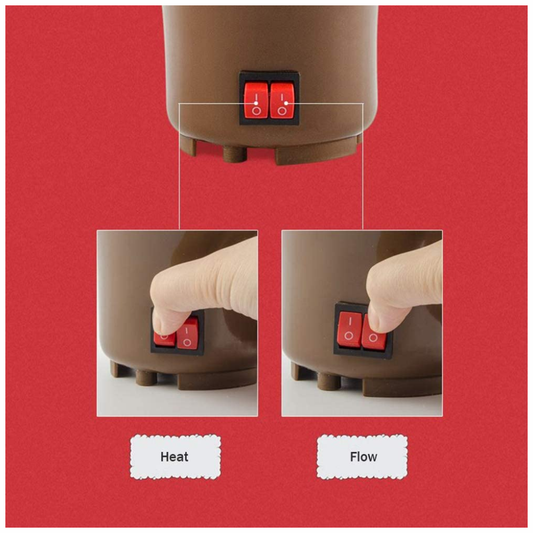 Heat

Flow