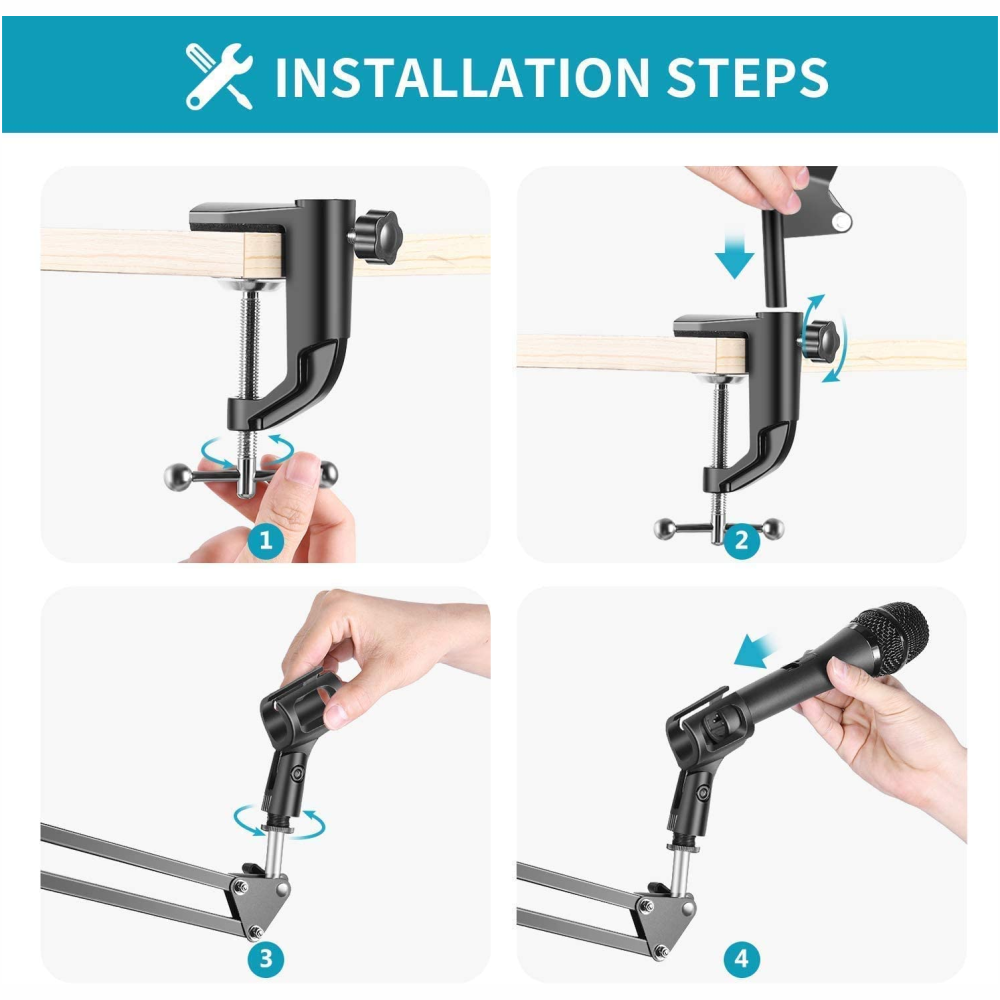 INSTALLATION STEPS

1

2

3

4