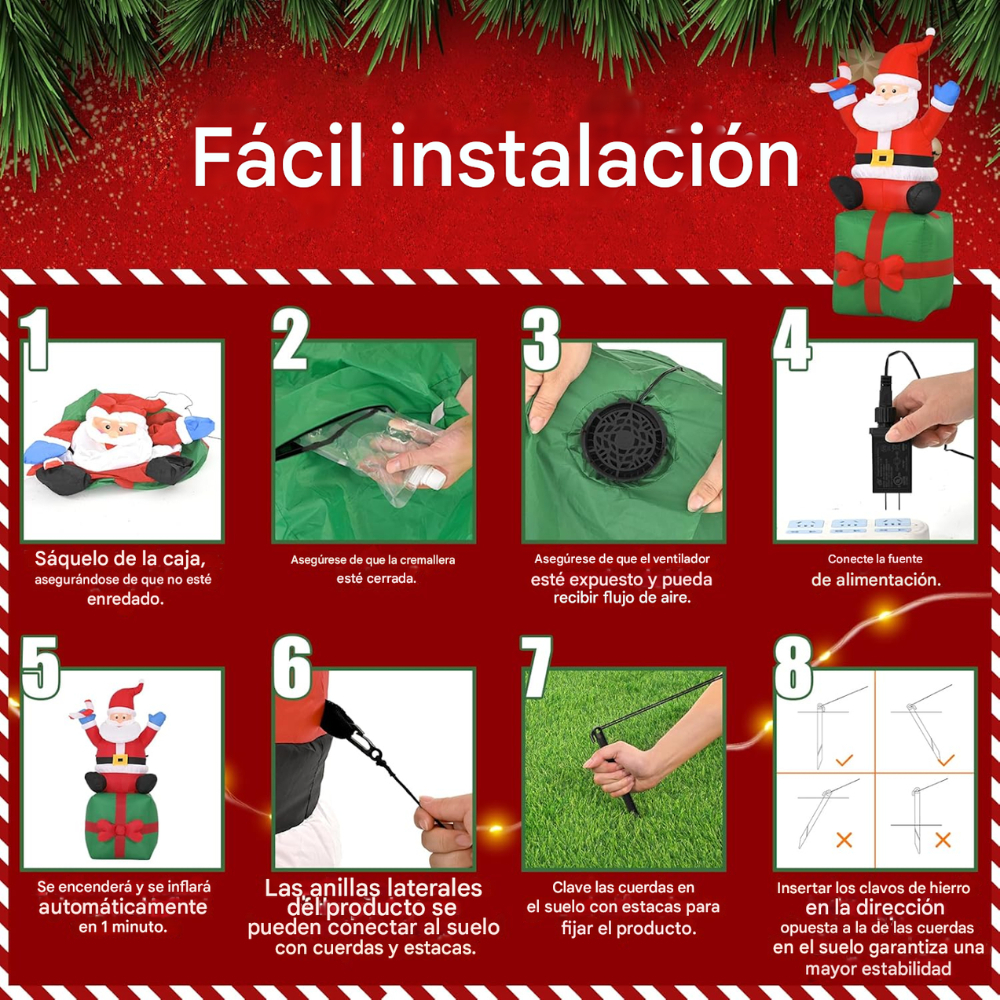 Fácil instalación

1
Sáquelo de la caja, asegurándose de que no esté enredado.

2
Asegúrese de que la cremallera esté cerrada.

3
Asegúrese de que el ventilador esté expuesto y pueda recibir flujo de aire.

4
Conecte la fuente de alimentación.

5
Se encenderá y se inflará automáticamente en 1 minuto.

6
Las anillas laterales del producto se pueden conectar al suelo con cuerdas y estacas.

7
Clave las cuerdas en el suelo con estacas para fijar el producto.

8
Insertar los clavos de hierro en la dirección opuesta a la de las cuerdas en el suelo garantiza una mayor estabilidad