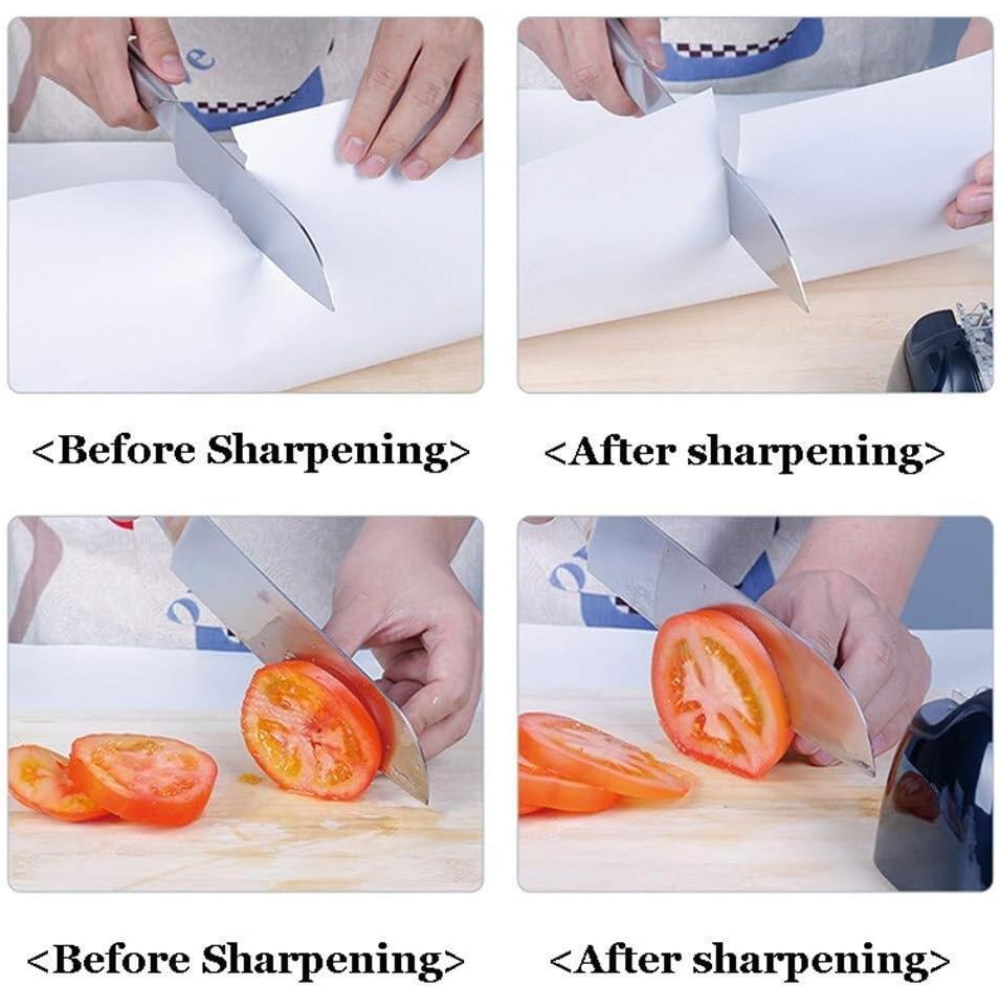 <Before Sharpening>

<After sharpening>

<Before Sharpening>

<After sharpening>