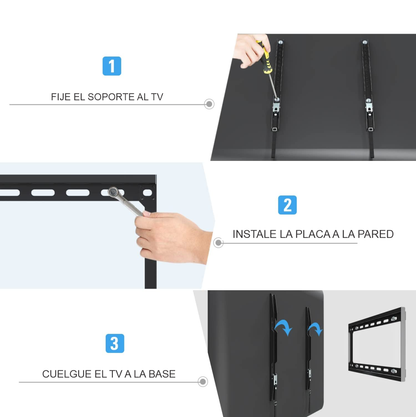 1

FIJE EL SOPORTE AL TV

2

INSTALE LA PLACA A LA PARED

3

CUELGUE EL TV A LA BASE