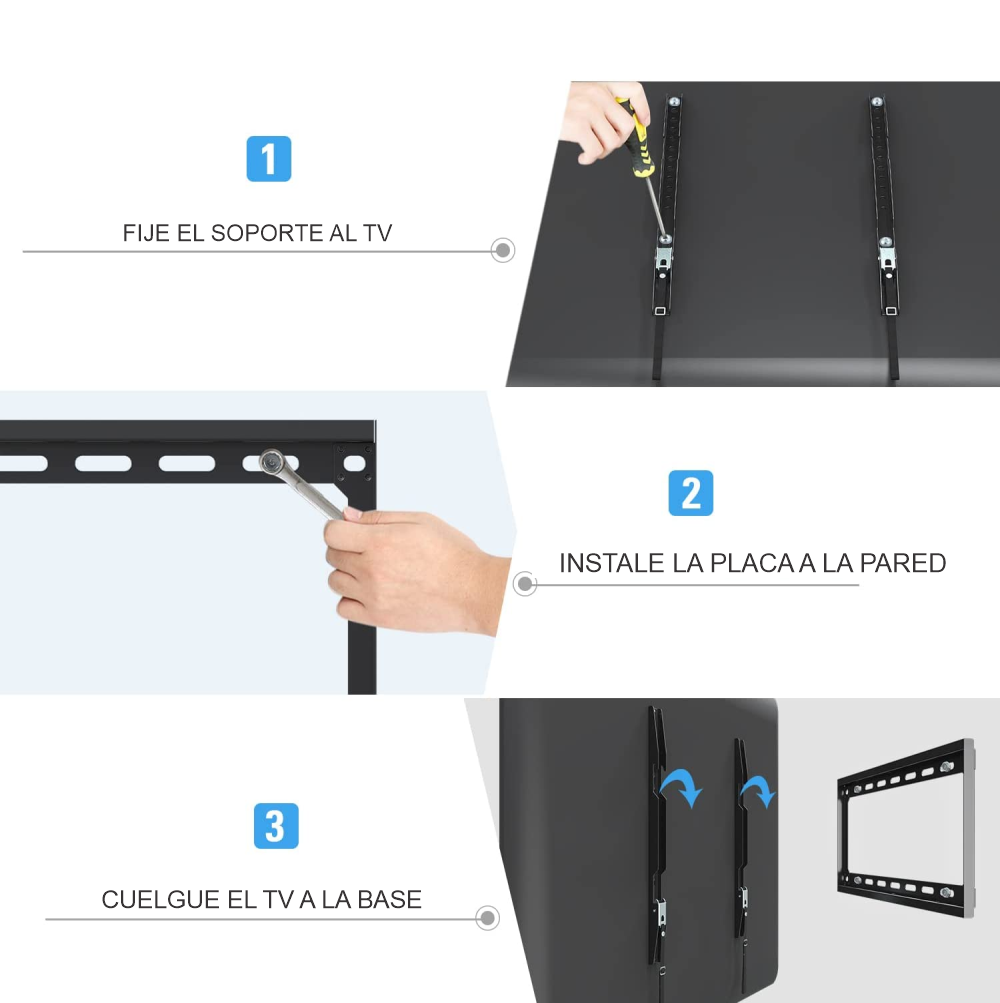 1

FIJE EL SOPORTE AL TV

2

INSTALE LA PLACA A LA PARED

3

CUELGUE EL TV A LA BASE