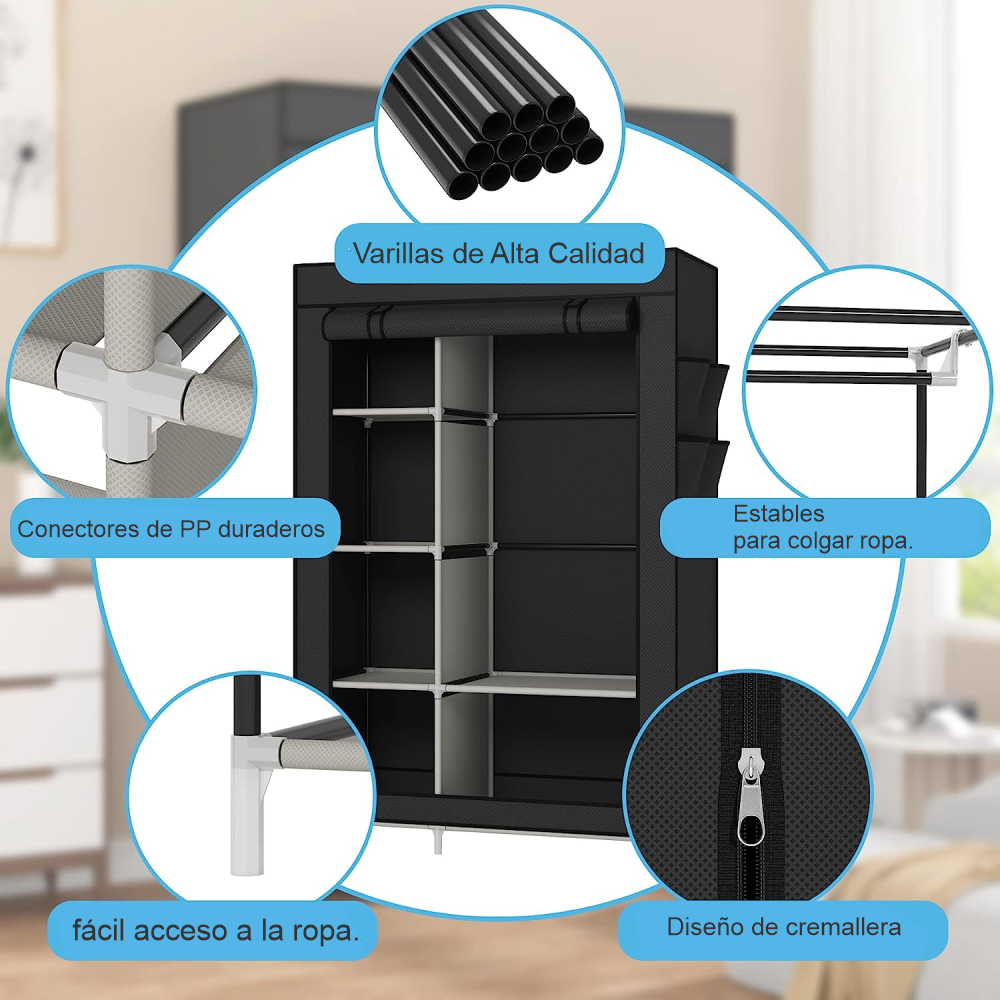 Varillas de Alta Calidad

Conectores de PP duraderos

Estables
para colgar ropa.

fácil acceso a la ropa.

Diseño de cremallera