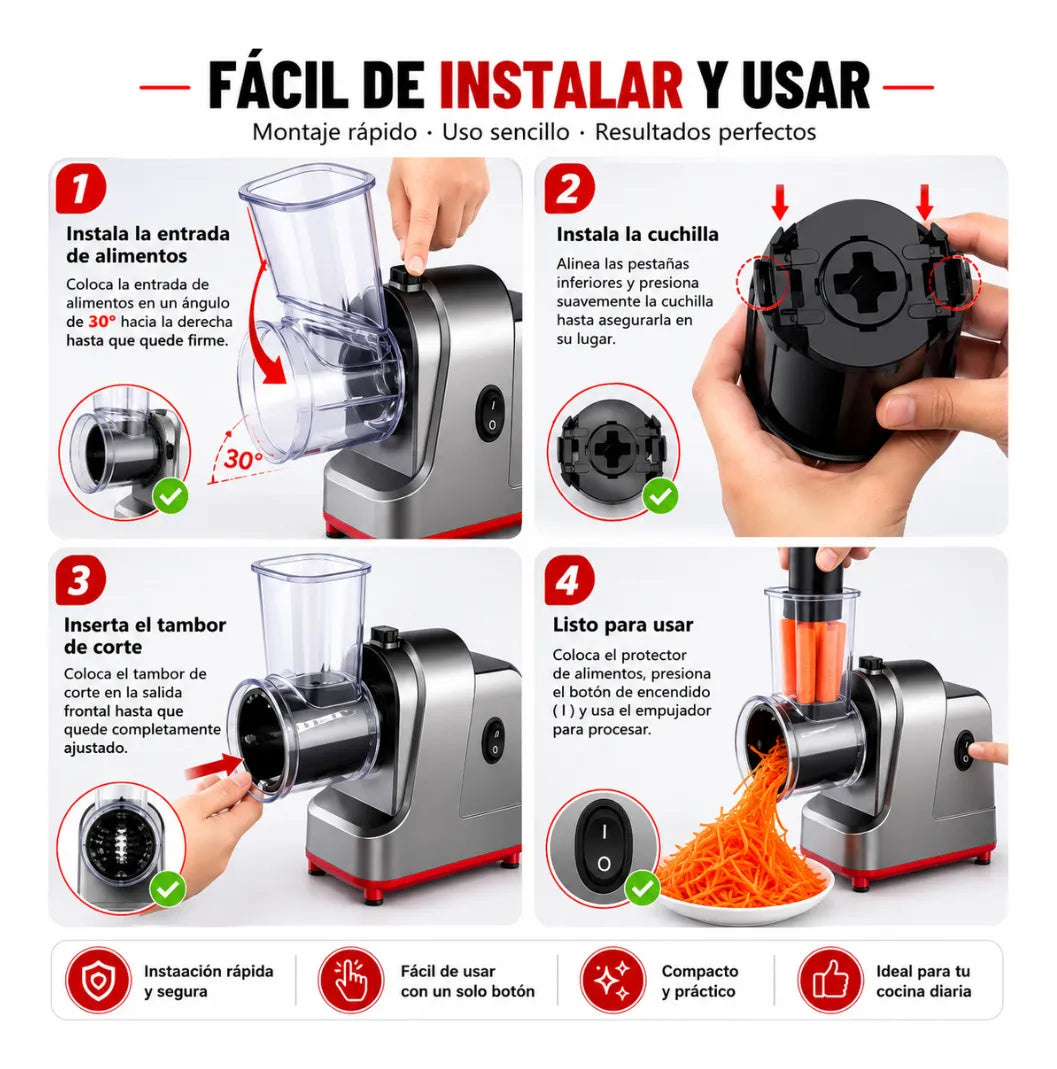 FÁCIL DE INSTALAR Y USAR

Montaje rápido · Uso sencillo · Resultados perfectos

1

Instala la entrada de alimentos

Coloca la entrada de alimentos en un ángulo de 30° hacia la derecha hasta que quede firme.

30°

2

Instala la cuchilla

Alinea las pestañas inferiores y presiona suavemente la cuchilla hasta asegurarla en su lugar.

3

Inserta el tambor de corte

Coloca el tambor de corte en la salida frontal hasta que quede completamente ajustado.

4

Listo para usar

Coloca el protector de alimentos, presiona el botón de encendido ( I ) y usa el empujador para procesar.

I
O

Instaación rápida y segura

Fácil de usar con un solo botón

Compacto y práctico

Ideal para tu cocina diaria