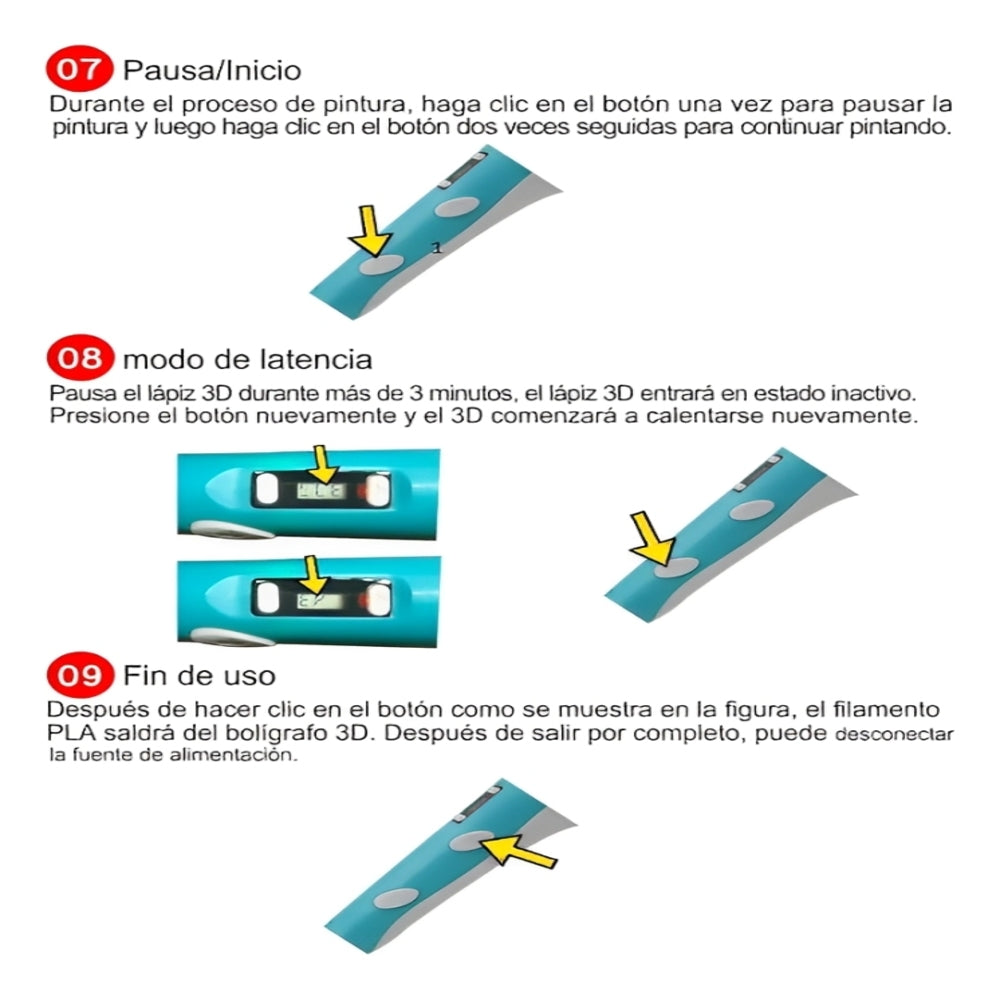 07 Pausa/Inicio

Durante el proceso de pintura, haga clic en el botón una vez para pausar la pintura y luego haga clic en el botón dos veces seguidas para continuar pintando.

1

08 modo de latencia

Pausa el lápiz 3D durante más de 3 minutos, el lápiz 3D entrará en estado inactivo. Presione el botón nuevamente y el 3D comenzará a calentarse nuevamente.

09 Fin de uso

Después de hacer clic en el botón como se muestra en la figura, el filamento PLA saldrá del bolígrafo 3D. Después de salir por completo, puede desconectar la fuente de alimentación.