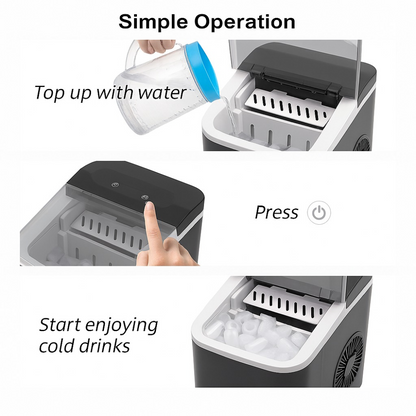 Simple Operation

Top up with water

Press

Start enjoying cold drinks