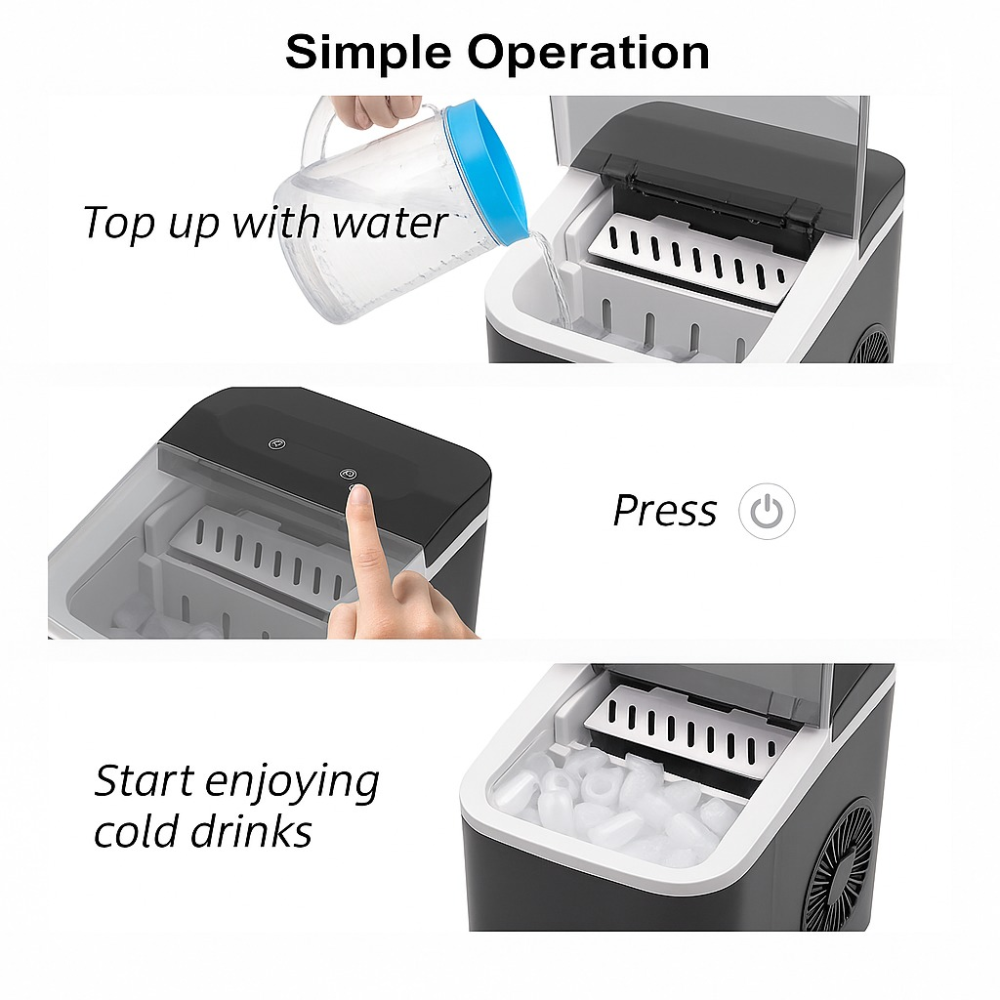 Simple Operation

Top up with water

Press

Start enjoying cold drinks