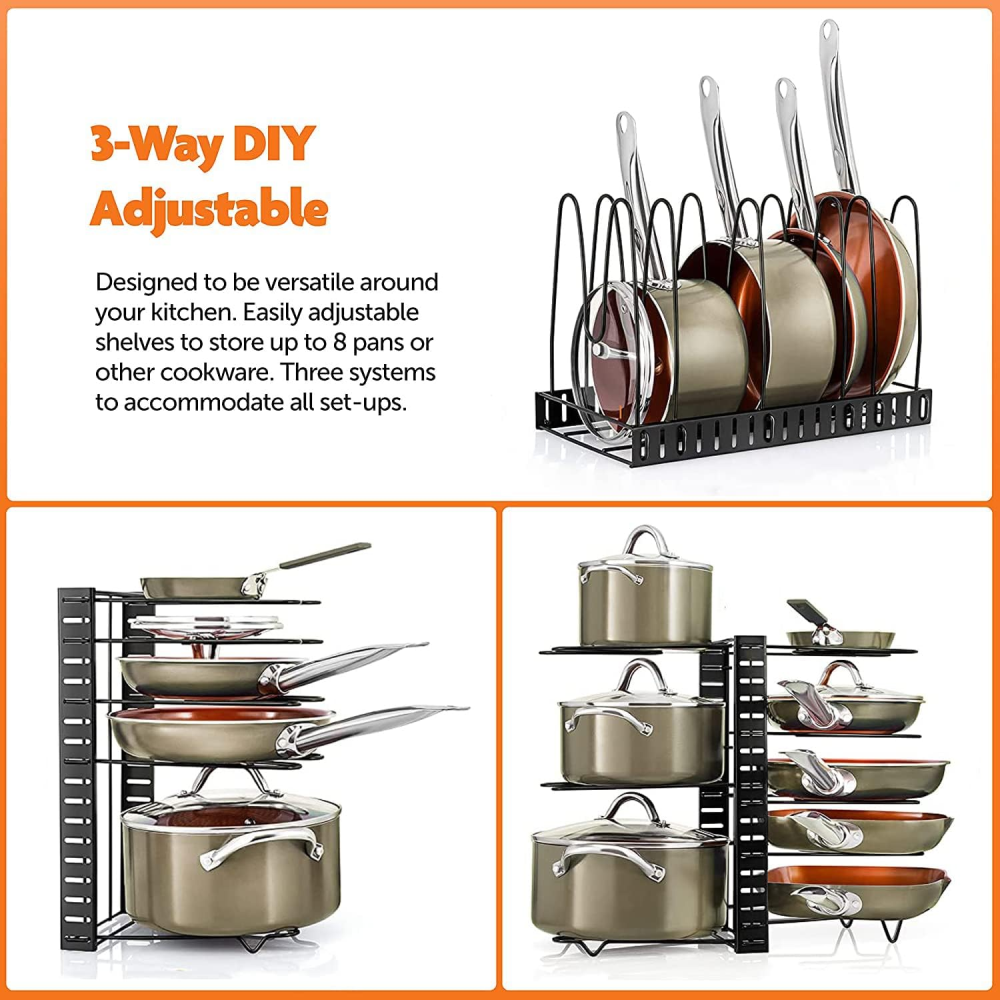 3-Way DIY Adjustable

Designed to be versatile around your kitchen. Easily adjustable shelves to store up to 8 pans or other cookware. Three systems to accommodate all set-ups.