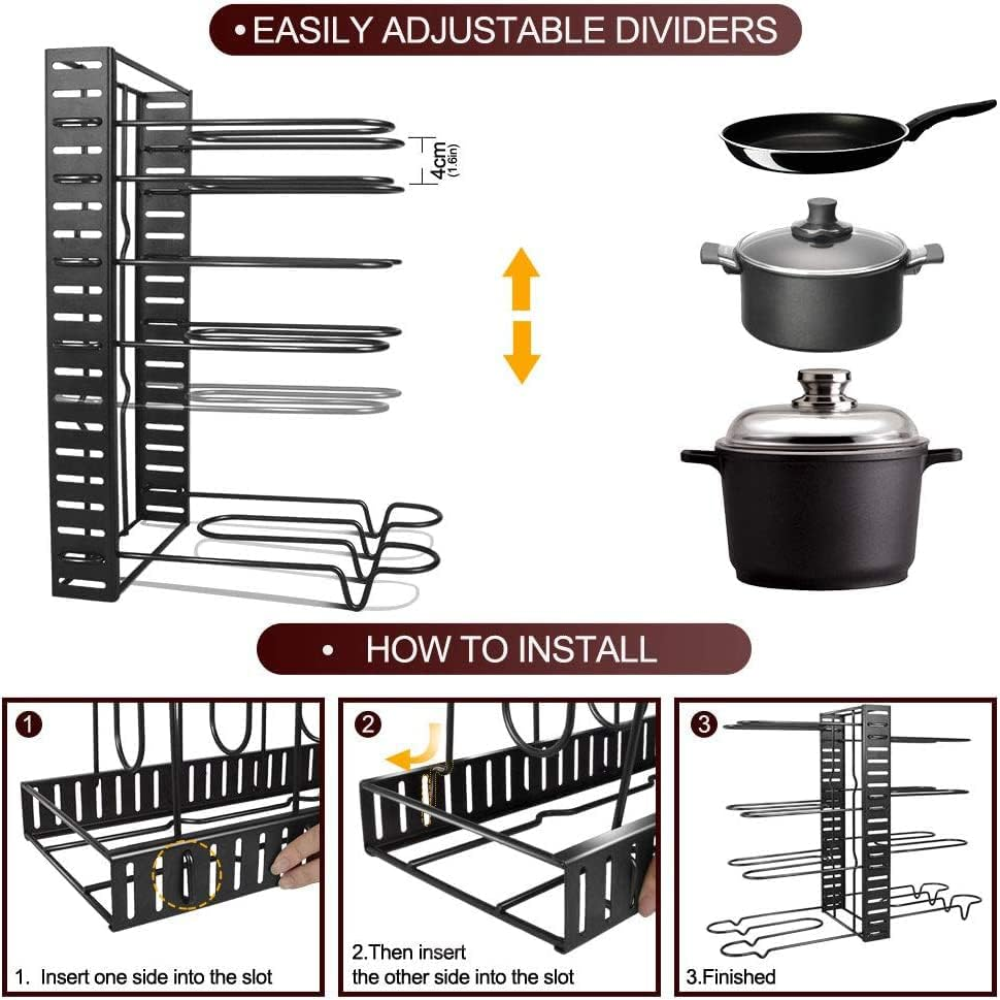 • EASILY ADJUSTABLE DIVIDERS

4cm
(1.6in)

• HOW TO INSTALL

1
1. Insert one side into the slot

2
2.Then insert the other side into the slot

3
3.Finished