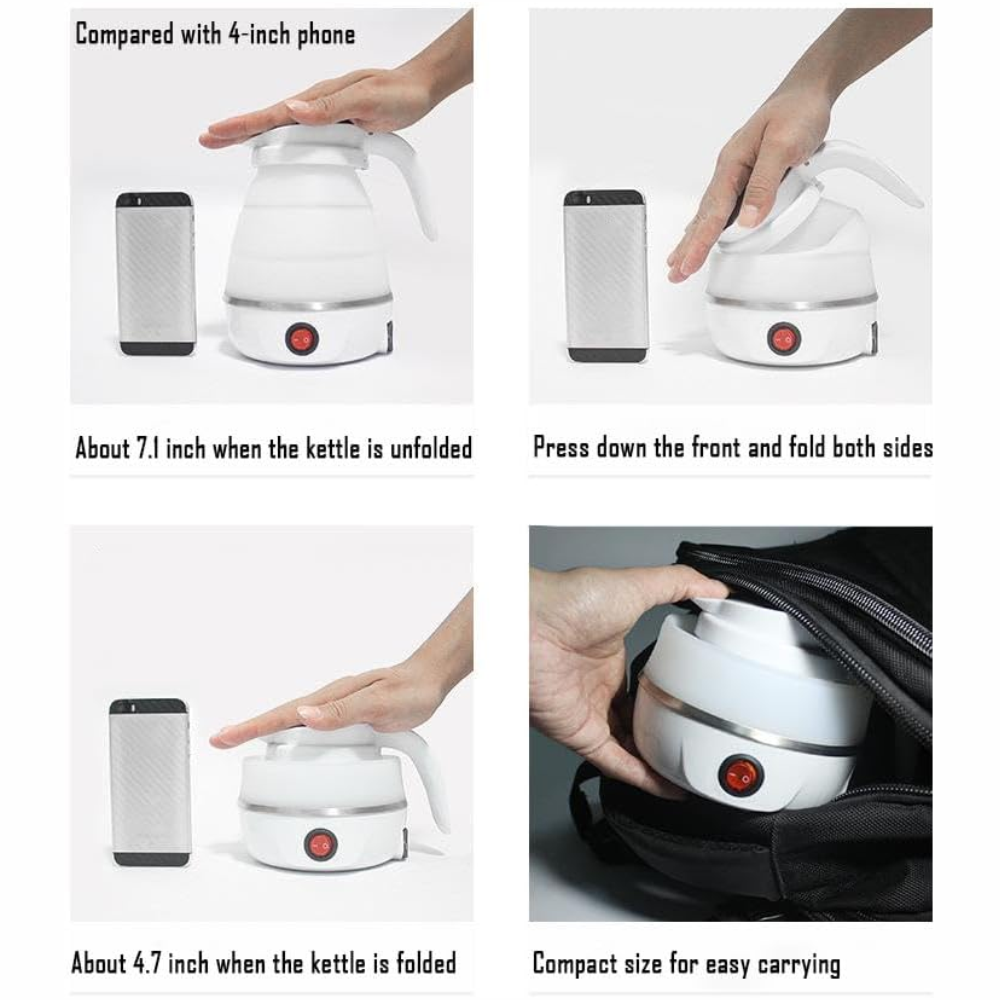 Compared with 4-inch phone

About 7.1 inch when the kettle is unfolded

Press down the front and fold both sides

About 4.7 inch when the kettle is folded

Compact size for easy carrying