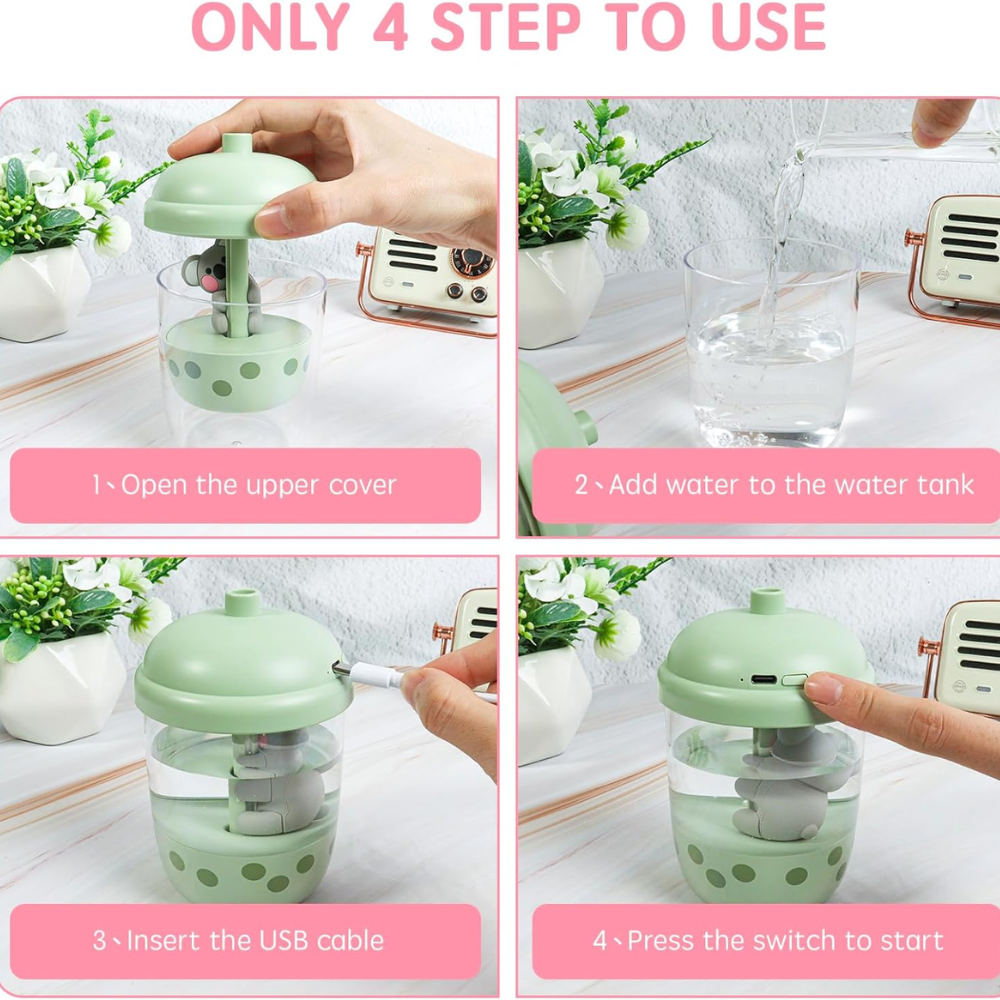 ONLY 4 STEP TO USE

1、Open the upper cover

2、Add water to the water tank

3、Insert the USB cable

4、Press the switch to start