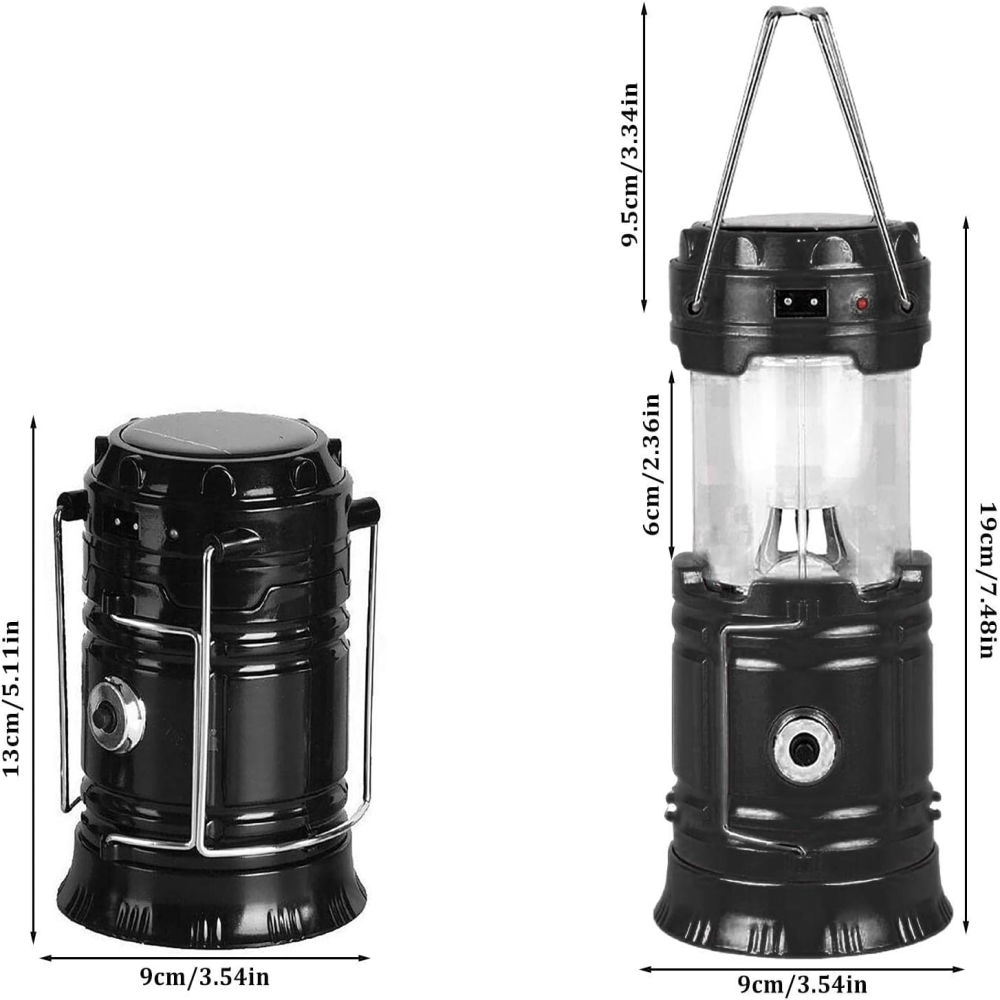 13cm/5.11in

9cm/3.54in

9.5cm/3.34in

6cm/2.36in

19cm/7.48in

9cm/3.54in