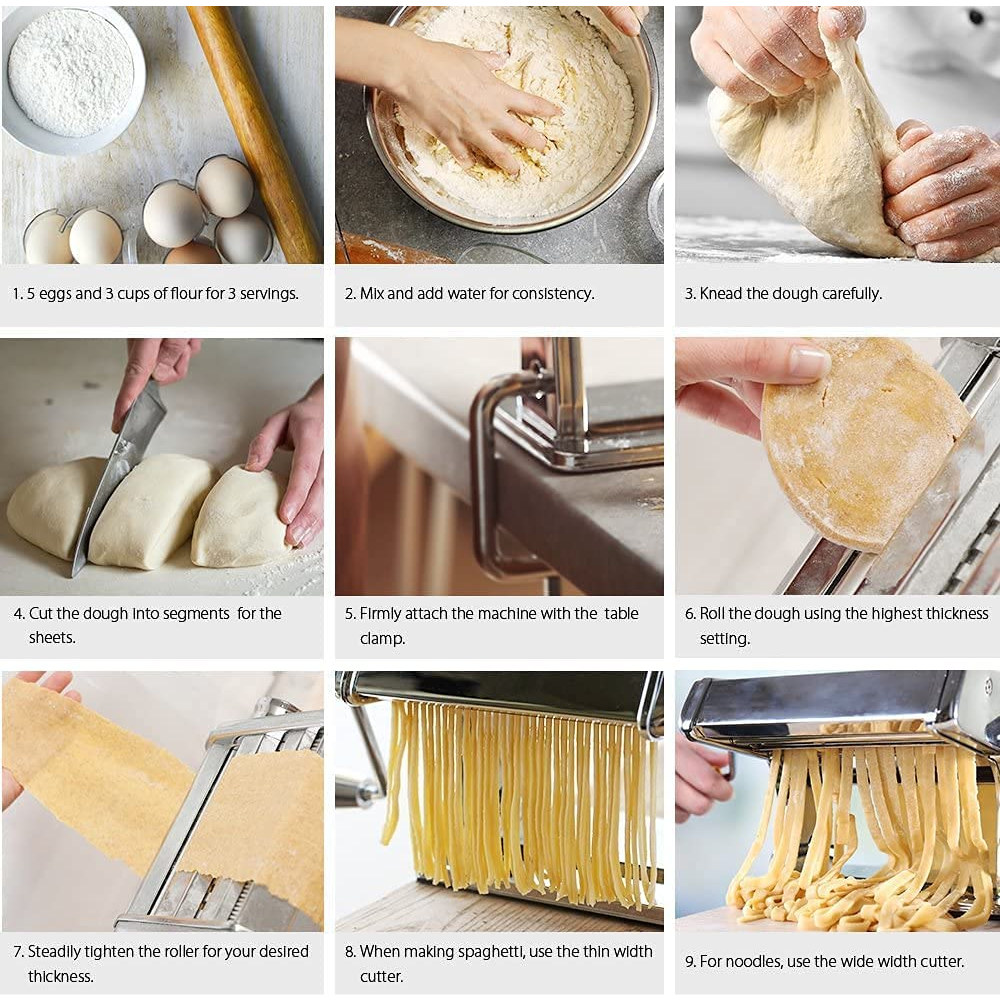 1. 5 eggs and 3 cups of flour for 3 servings.

2. Mix and add water for consistency.

3. Knead the dough carefully.

4. Cut the dough into segments for the sheets.

5. Firmly attach the machine with the table clamp.

6. Roll the dough using the highest thickness setting.

7. Steadily tighten the roller for your desired thickness.

8. When making spaghetti, use the thin width cutter.

9. For noodles, use the wide width cutter.