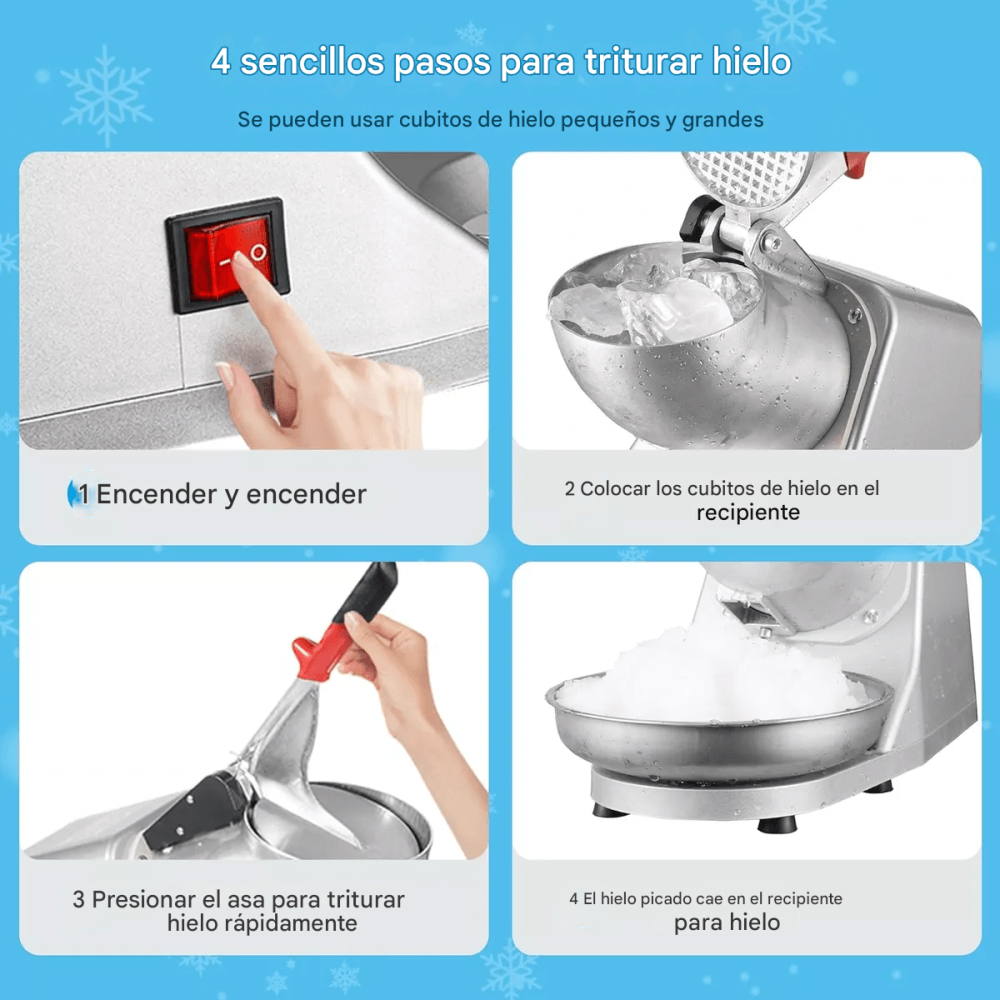 4 sencillos pasos para triturar hielo

Se pueden usar cubitos de hielo pequeños y grandes

1 Encender y encender

2 Colocar los cubitos de hielo en el recipiente

3 Presionar el asa para triturar hielo rápidamente

4 El hielo picado cae en el recipiente para hielo