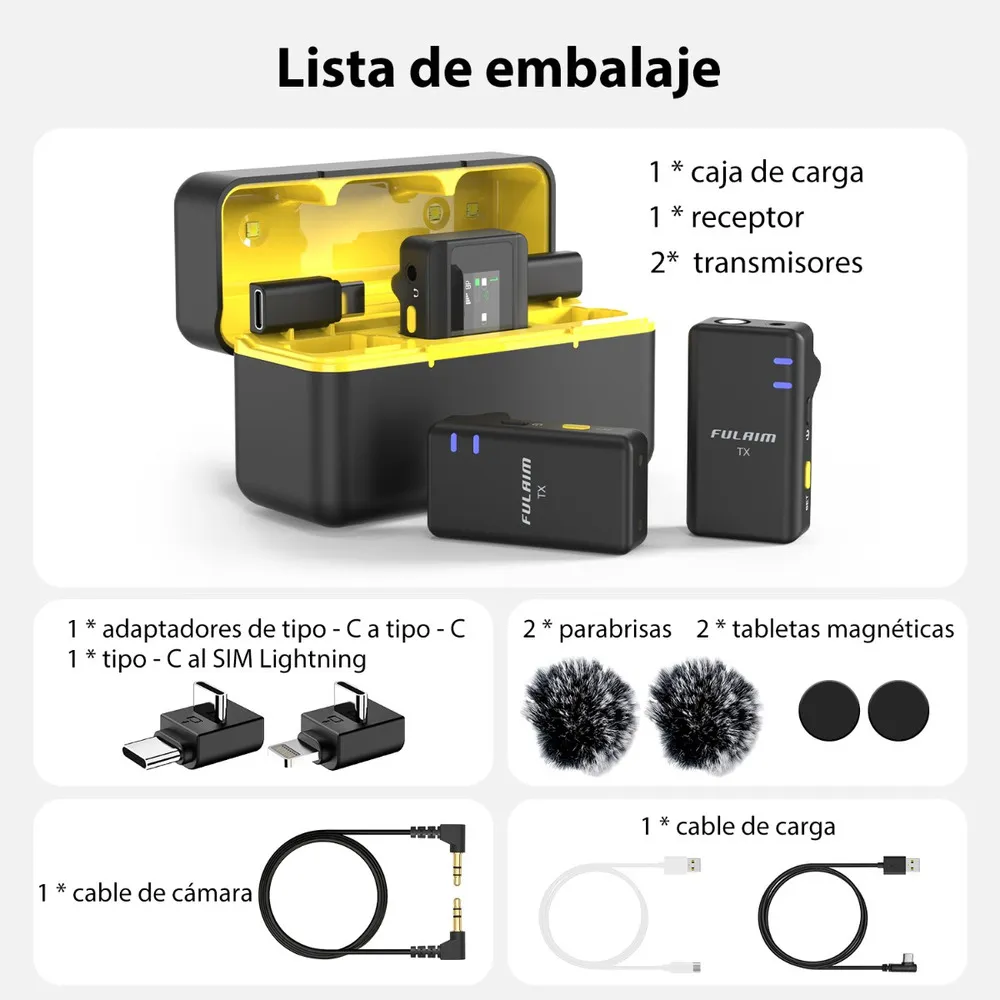 Lista de embalaje

1 * caja de carga
1 * receptor
2* transmisores

FULAIM
TX

FULAIM
TX

1 * adaptadores de tipo - C a tipo - C
1 * tipo - C al SIM Lightning

2 * parabrisas 2 * tabletas magnéticas

1 * cable de cámara

1 * cable de carga