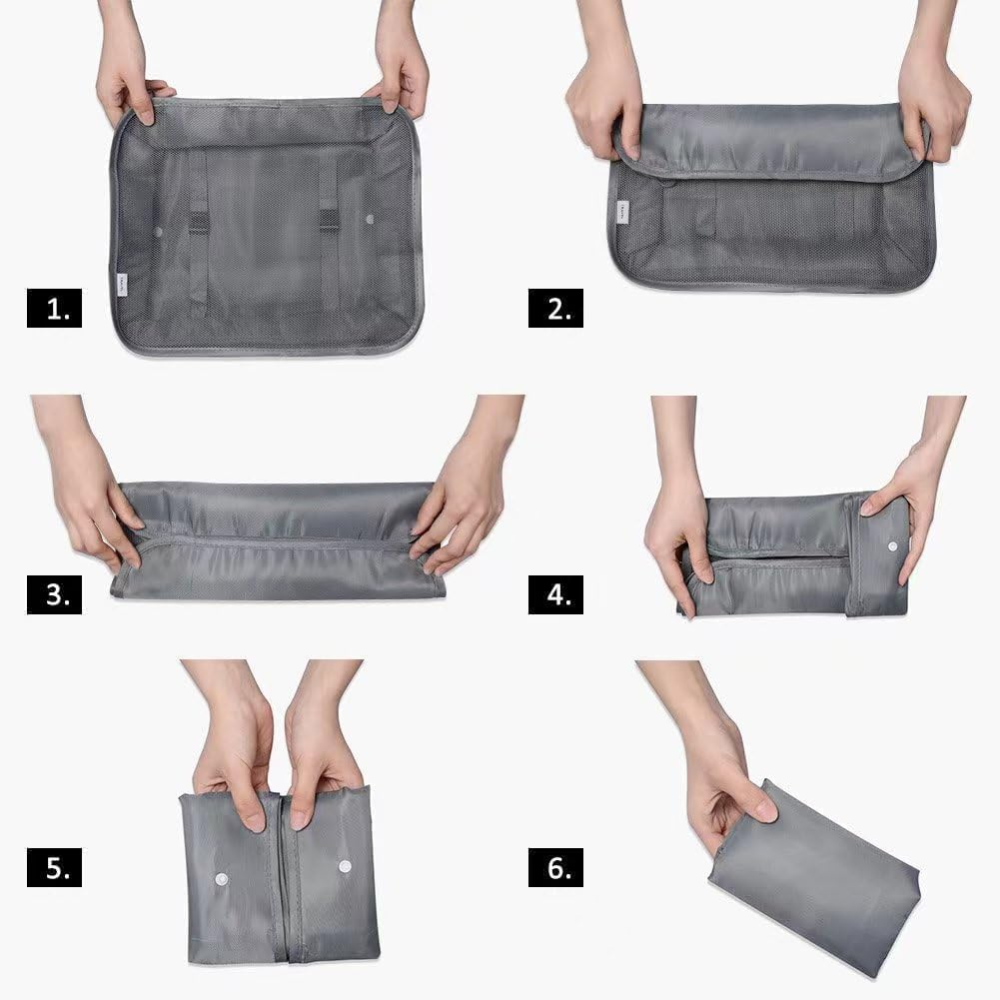 1.

2.

3.

4.

5.

6.