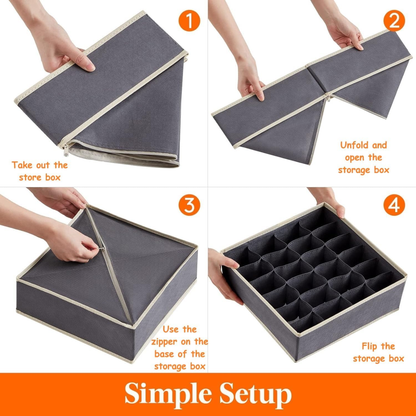 1

Take out the store box

2

Unfold and open the storage box

3

Use the zipper on the base of the storage box

4

Flip the storage box

Simple Setup