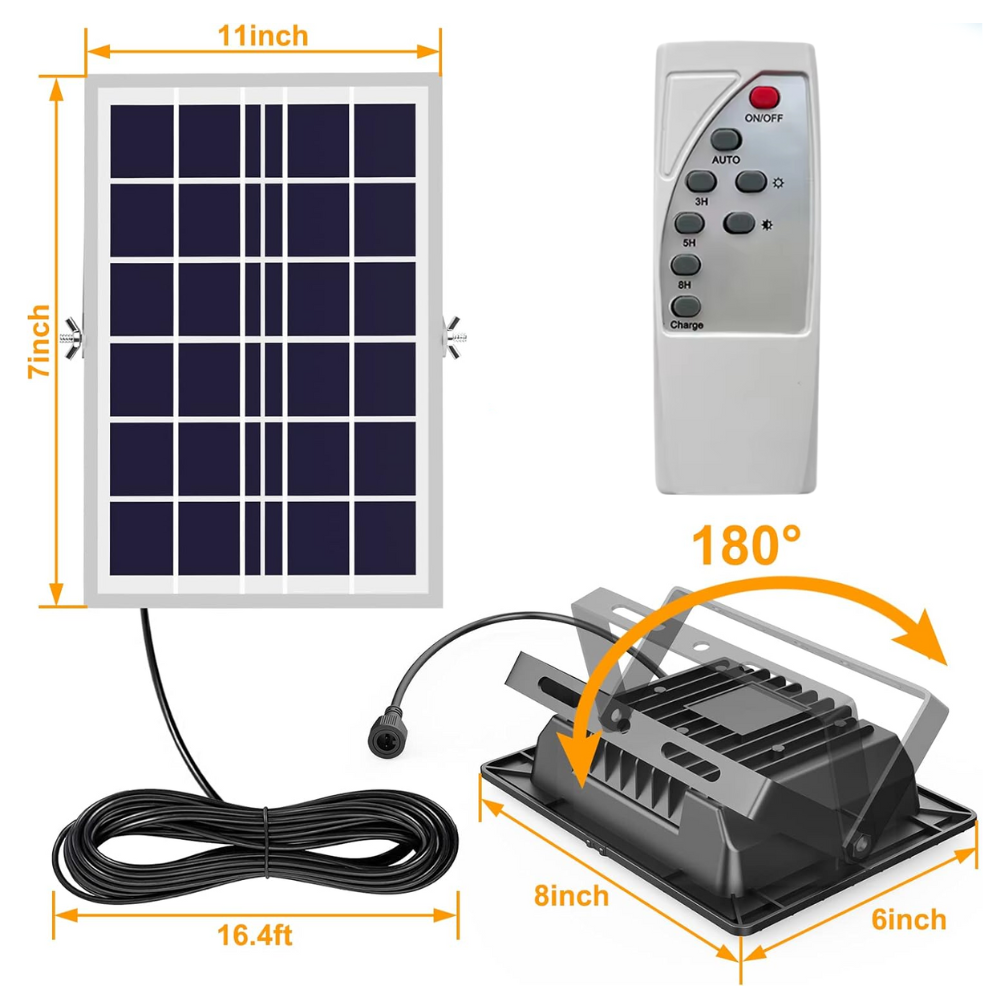 11inch

7inch

ON/OFF
AUTO
3H
5H
8H
Charge

180°

16.4ft

8inch

6inch