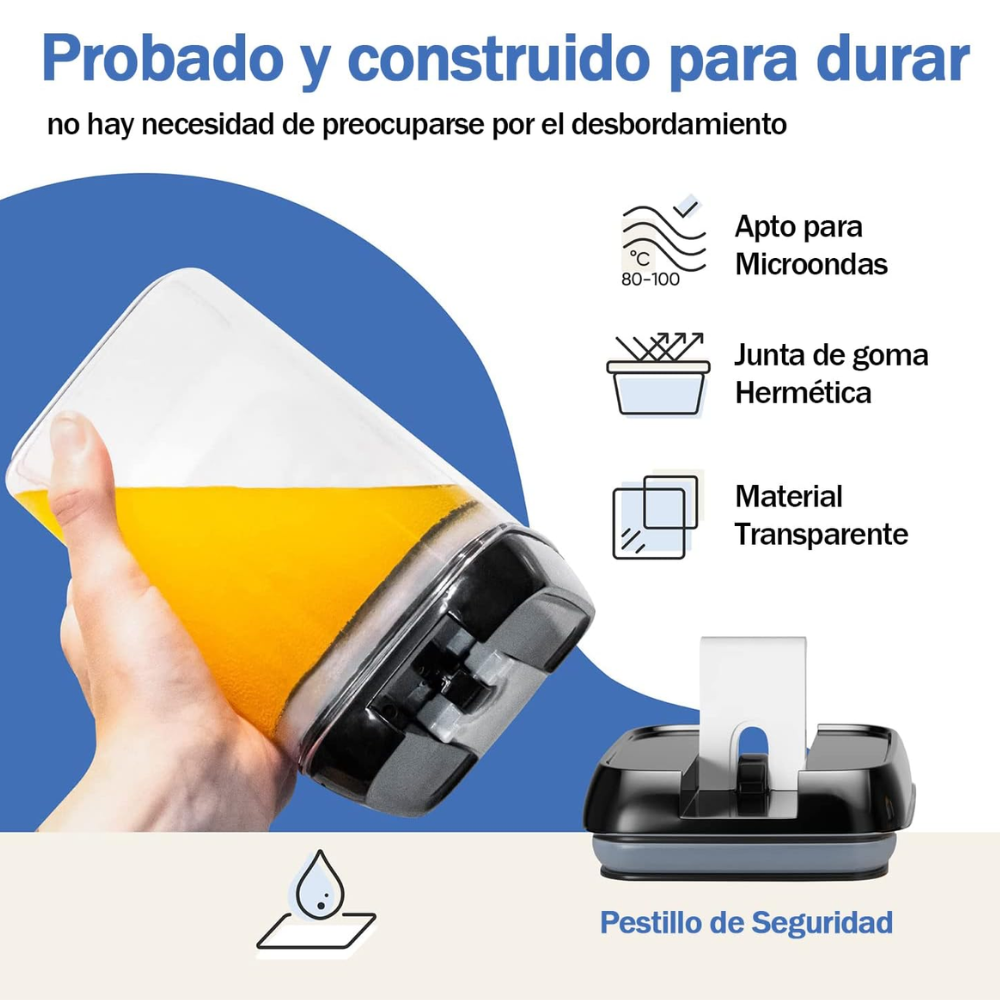 Probado y construido para durar

no hay necesidad de preocuparse por el desbordamiento

°C
80-100

Apto para Microondas

Junta de goma Hermética

Material Transparente

Pestillo de Seguridad