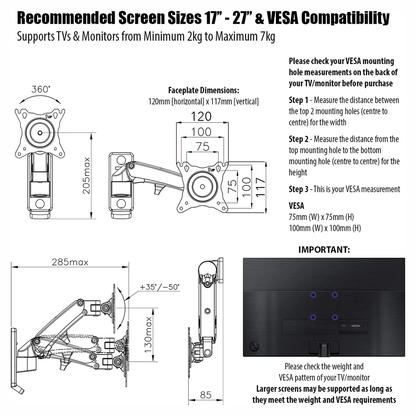 Recommended Screen Sizes 17" - 27" & VESA Compatibility

Supports TVs & Monitors from Minimum 2kg to Maximum 7kg

360°

205max

Faceplate Dimensions:
120mm [horizontal] x 117mm [vertical]

120
100
75
75
100
117

Please check your VESA mounting hole measurements on the back of your TV/monitor before purchase

Step 1 - Measure the distance between the top 2 mounting holes (centre to centre) for the width

Step 2 - Measure the distance from the top mounting hole to the bottom mounting hole (centre to centre) for the height

Step 3 - This is your VESA measurement

VESA
75mm (W) x 75mm (H)
100mm (W) x 100mm (H)

285max

+35°/−50°

130max

85

IMPORTANT:

Please check the weight and VESA pattern of your TV/monitor

Larger screens may be supported as long as they meet the weight and VESA requirements