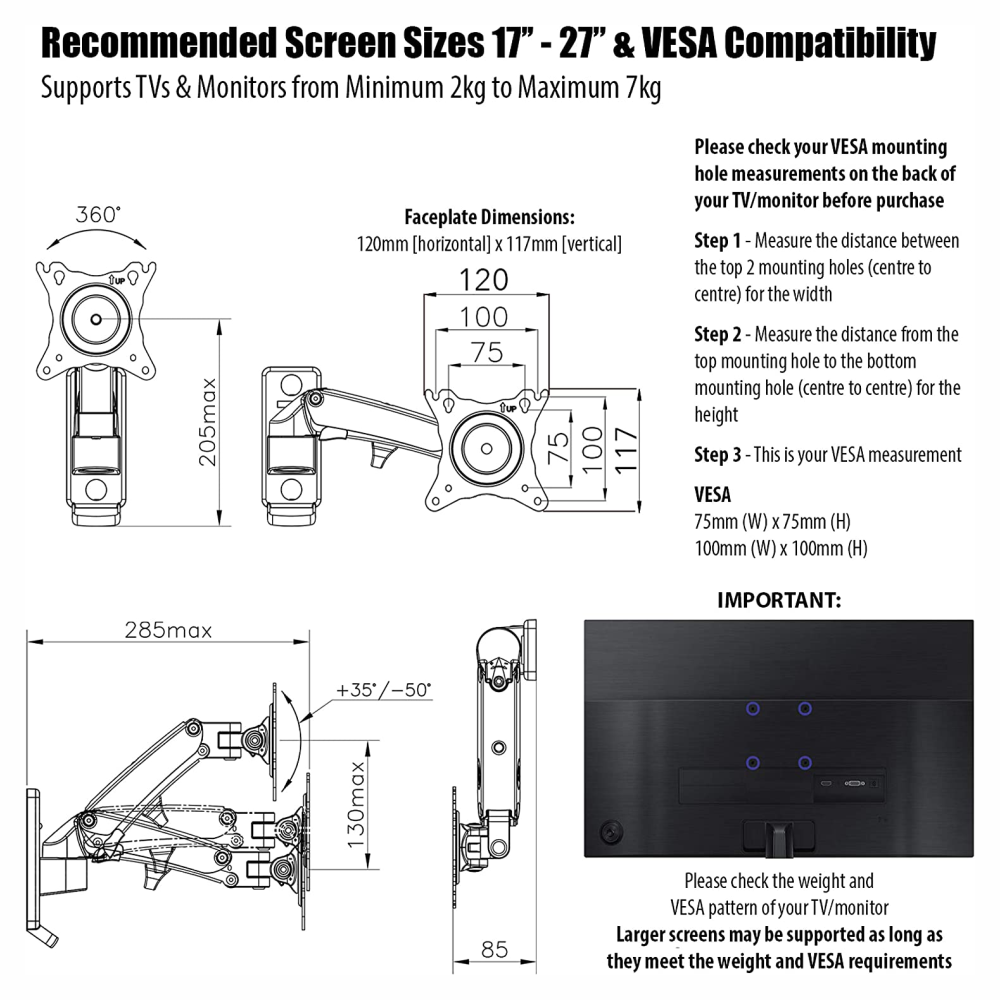 Recommended Screen Sizes 17” - 27” & VESA Compatibility

Supports TVs & Monitors from Minimum 2kg to Maximum 7kg

360°

UP

205max

Faceplate Dimensions:
120mm [horizontal] x 117mm [vertical]

120

100

75

UP

75

100

117

Please check your VESA mounting hole measurements on the back of your TV/monitor before purchase

Step 1 - Measure the distance between the top 2 mounting holes (centre to centre) for the width

Step 2 - Measure the distance from the top mounting hole to the bottom mounting hole (centre to centre) for the height

Step 3 - This is your VESA measurement

VESA
75mm (W) x 75mm (H)
100mm (W) x 100mm (H)

285max

+35°/−50°

130max

85

IMPORTANT:

Please check the weight and VESA pattern of your TV/monitor

Larger screens may be supported as long as they meet the weight and VESA requirements