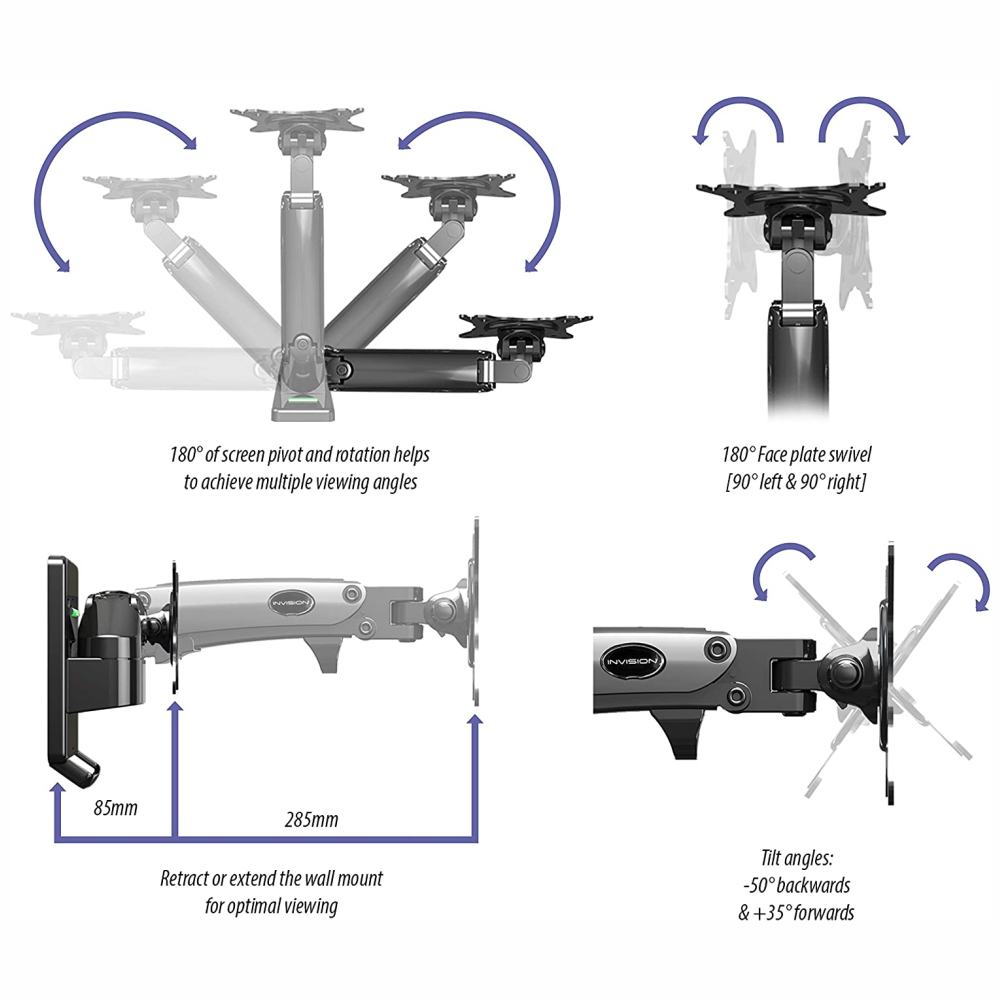 180° of screen pivot and rotation helps to achieve multiple viewing angles

180° Face plate swivel [90° left & 90° right]

INVISION

85mm

285mm

Retract or extend the wall mount for optimal viewing

INVISION

Tilt angles: -50° backwards & +35° forwards