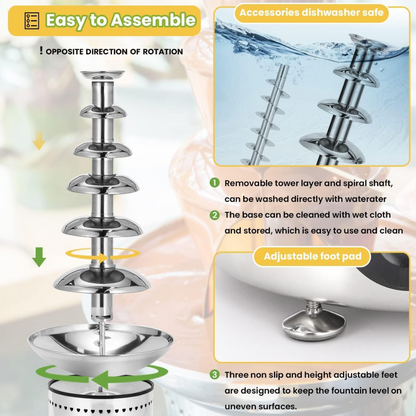 Easy to Assemble

! OPPOSITE DIRECTION OF ROTATION

Accessories dishwasher safe

1 Removable tower layer and spiral shaft, can be washed directly with waterater

2 The base can be cleaned with wet cloth and stored, which is easy to use and clean

Adjustable foot pad

3 Three non slip and height adjustable feet are designed to keep the fountain level on uneven surfaces.