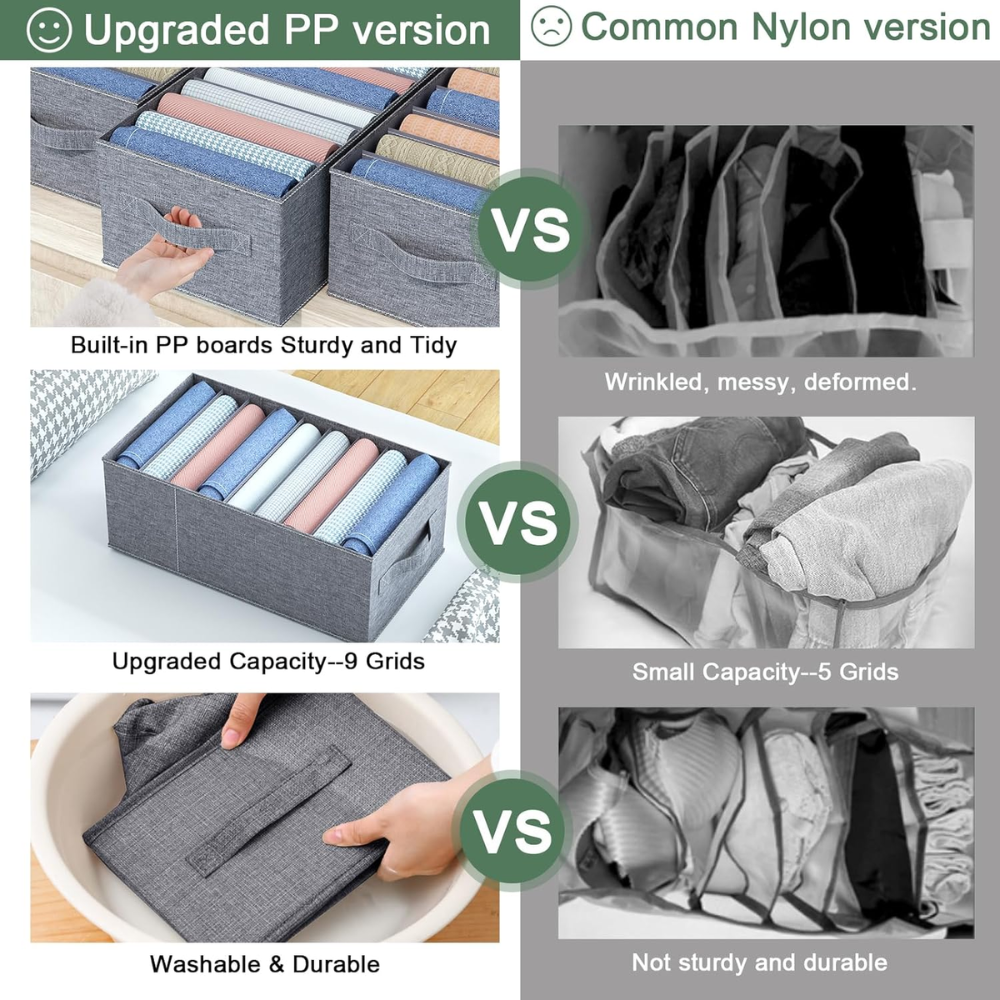 Upgraded PP version

Common Nylon version

VS

Built-in PP boards Sturdy and Tidy

Wrinkled, messy, deformed.

VS

Upgraded Capacity--9 Grids

Small Capacity--5 Grids

VS

Washable & Durable

Not sturdy and durable