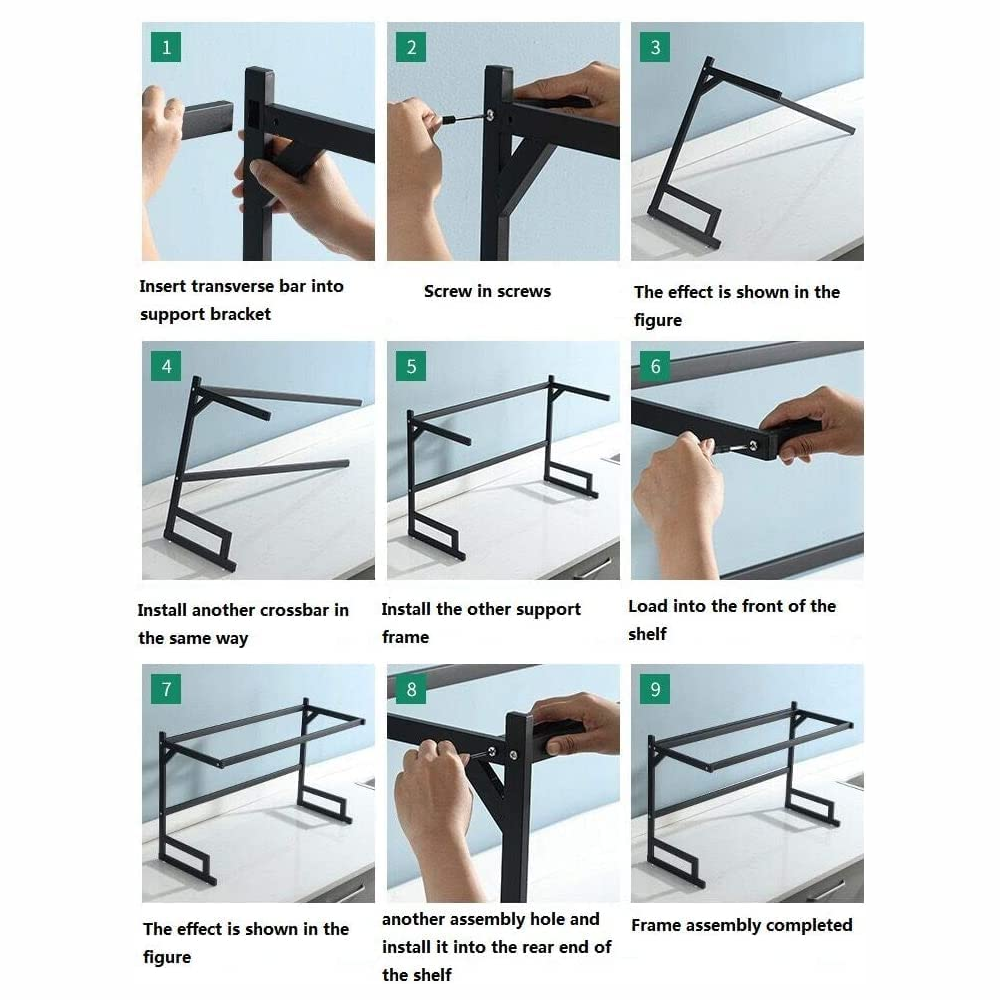 1

Insert transverse bar into support bracket

2

Screw in screws

3

The effect is shown in the figure

4

Install another crossbar in the same way

5

Install the other support frame

6

Load into the front of the shelf

7

The effect is shown in the figure

8

another assembly hole and install it into the rear end of the shelf

9

Frame assembly completed