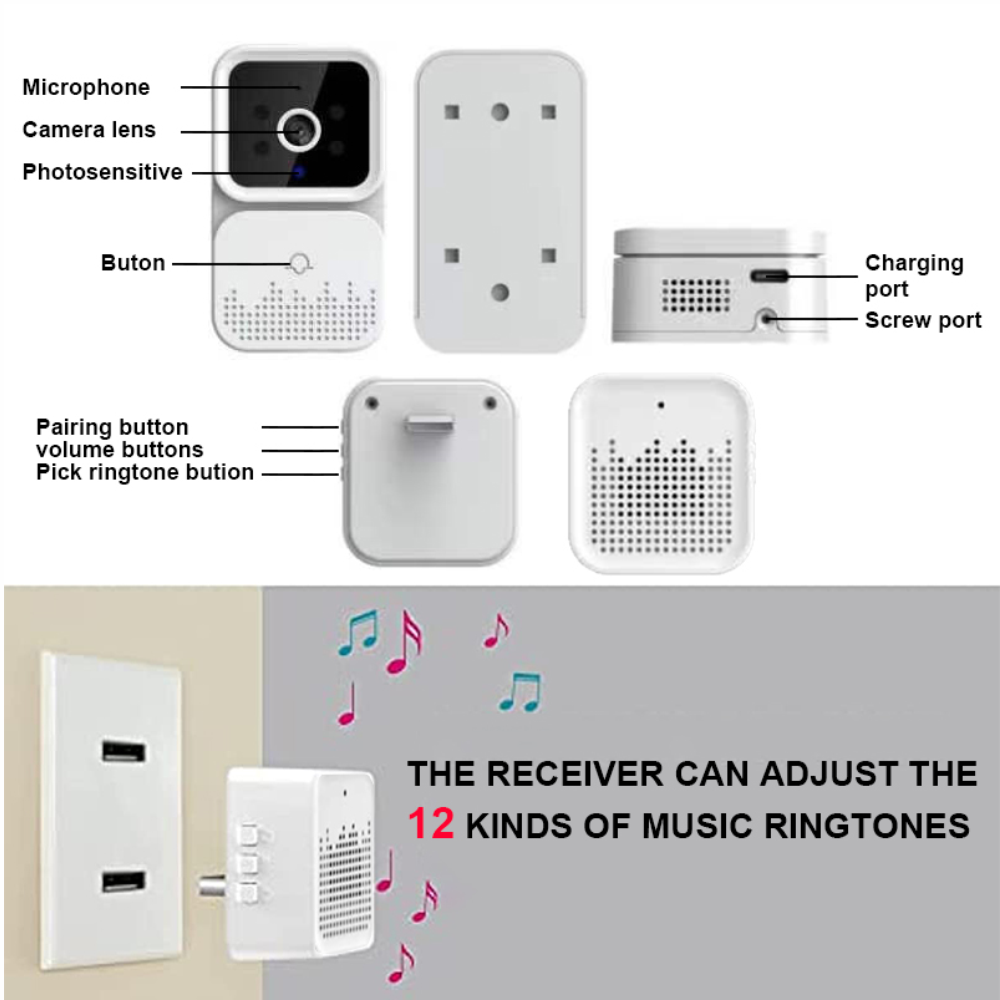 Microphone
Camera lens
Photosensitive
Buton
Charging port
Screw port
Pairing button
volume buttons
Pick ringtone bution

THE RECEIVER CAN ADJUST THE 12 KINDS OF MUSIC RINGTONES